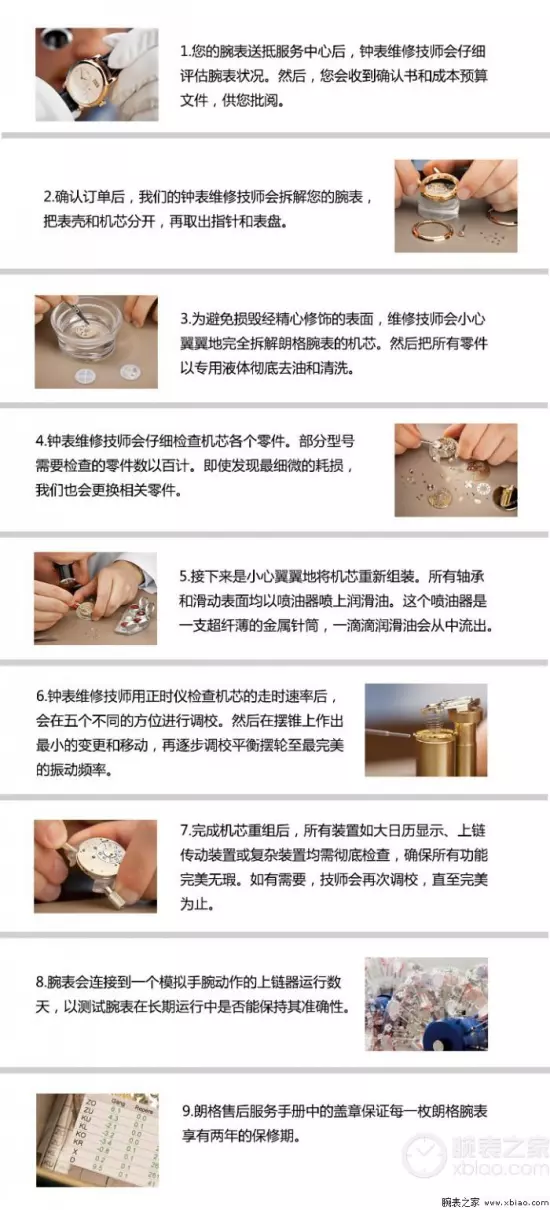 1.您的腕表送抵服务中心后，钟表维修技师会仔细评估腕表状况。然后，您会收到确认书和成本预算文件，供您批阅。

2.确认订单后，我们的钟表维修技师会拆解您的腕表，把表壳和机芯分开，再取出指针和表盘。

3.为避免损毁经精心修饰的表面，维修技师会小心翼翼地完全拆解朗格腕表的机芯。然后把所有零件以专用液体彻底去油和清洗。

4.钟表维修技师会仔细检查机芯各个零件。部分型号需要检查的零件数以百计。即使发现最细微的耗损，我们也会更换相关零件。

5.接下来是小心翼翼地将机芯重新组装。所有轴承和滑动表面均以喷油器喷上润滑油。这个喷油器是一支超纤薄的金属针筒，一滴滴润滑油会从中流出。

6.钟表维修技师用正时仪检查机芯的走时速率后，会在五个不同的方位进行调校。然后在摆锥上作出最小的变更和移动，再逐步调校平衡摆轮至最完美的振动频率。

7.完成机芯重组后，所有装置如大日历显示、上链传动装置或复杂装置均需彻底检查，确保所有功能完美无瑕。如有需要，技师会再次调校，直至完美为止。

8.腕表会连接到一个模拟手腕动作的上链器运行数天，以测试腕表在长期运行中是否能保持其准确性。

9.朗格售后服务手册中的盖章保证每一枚朗格腕表享有两年的保修期。

腕表之家
xbiao.com

腕表之家 www.xbiao.com