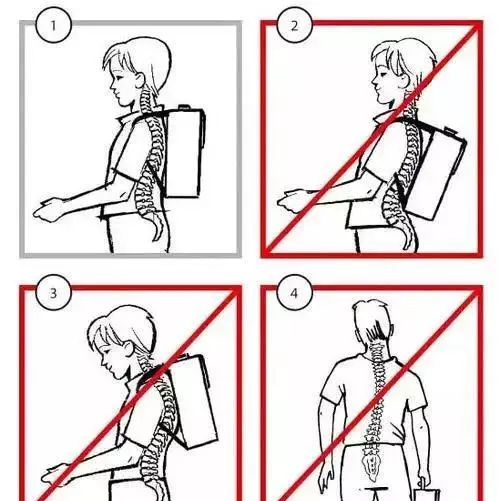 1

2

3

4