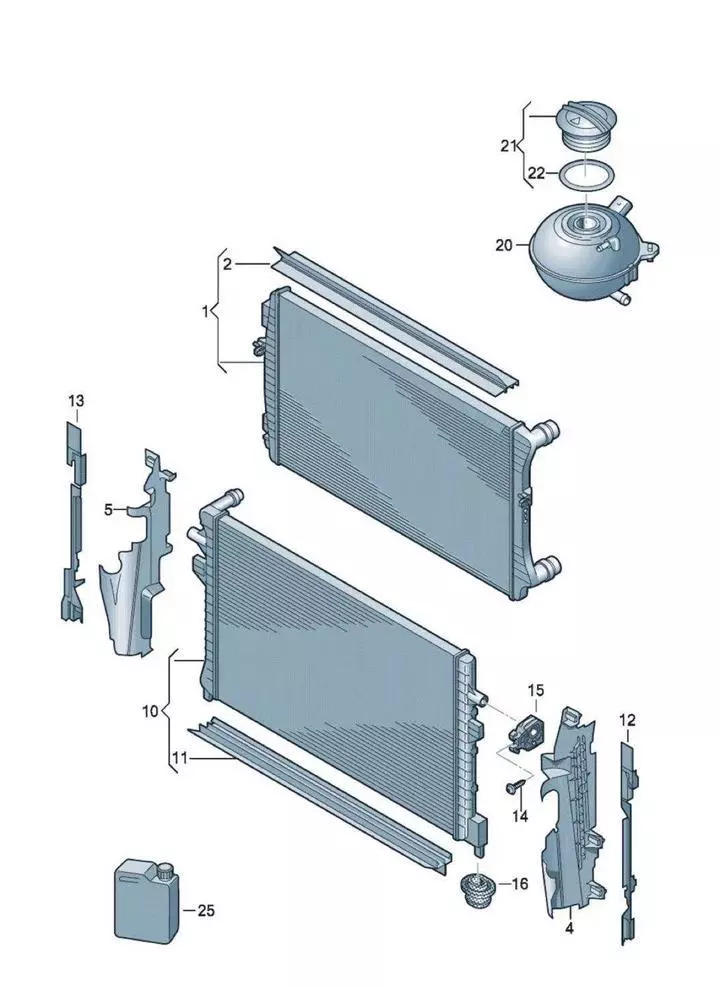 21
22
20
2
1
13
5
10
11
15
12
14
16
25
4