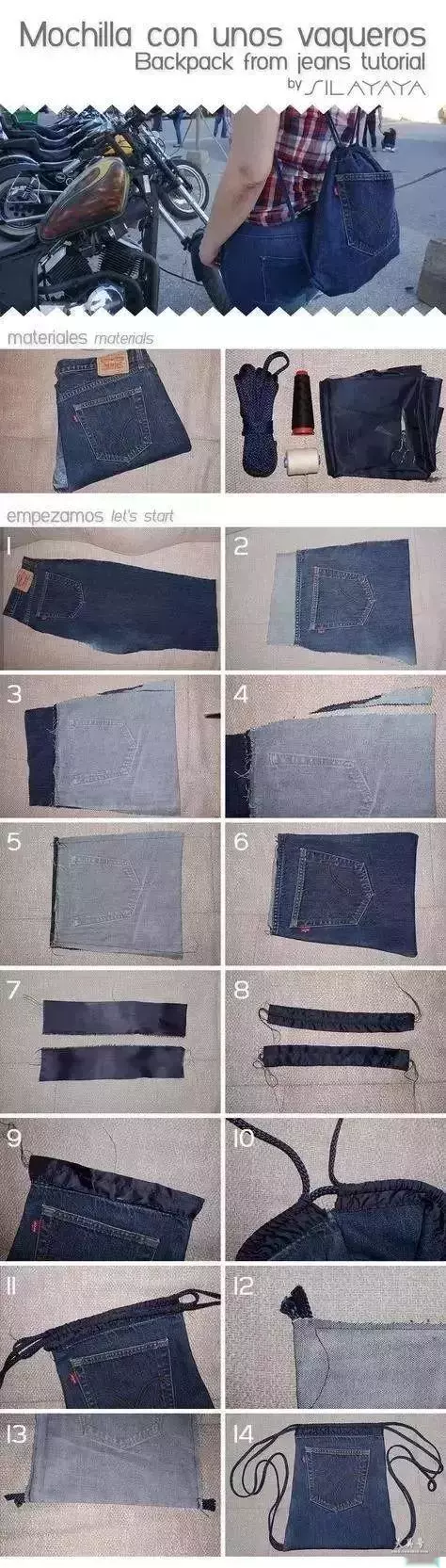 Mochilla con unos vaqueros
Backpack from jeans tutorial
by SILAYAYA

materiales materials

empezamos let's start

1
2
3
4
5
6
7
8
9
10
11
12
13
14